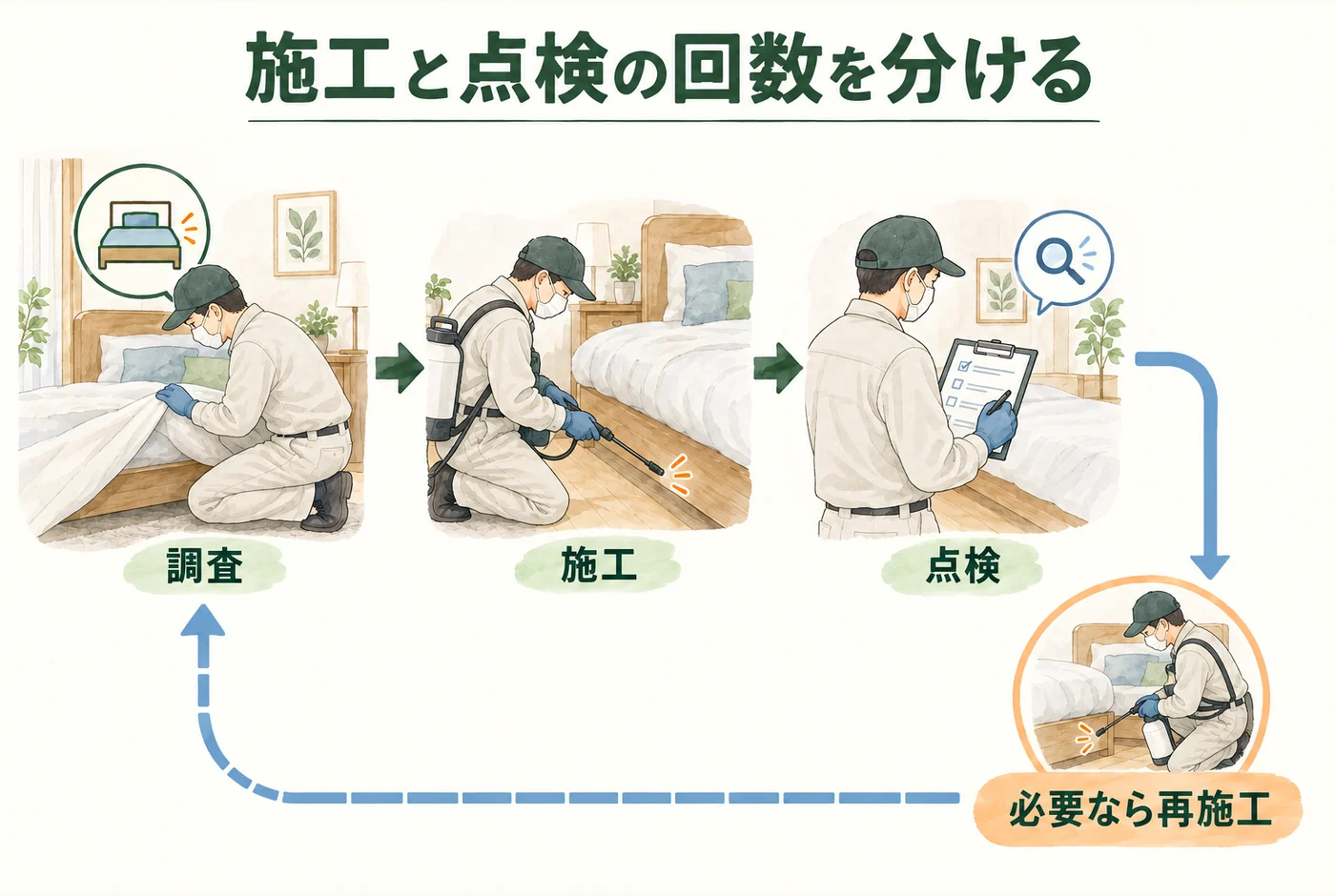 施工と点検の回数を分ける

調査

施工

点検

必要なら再施工