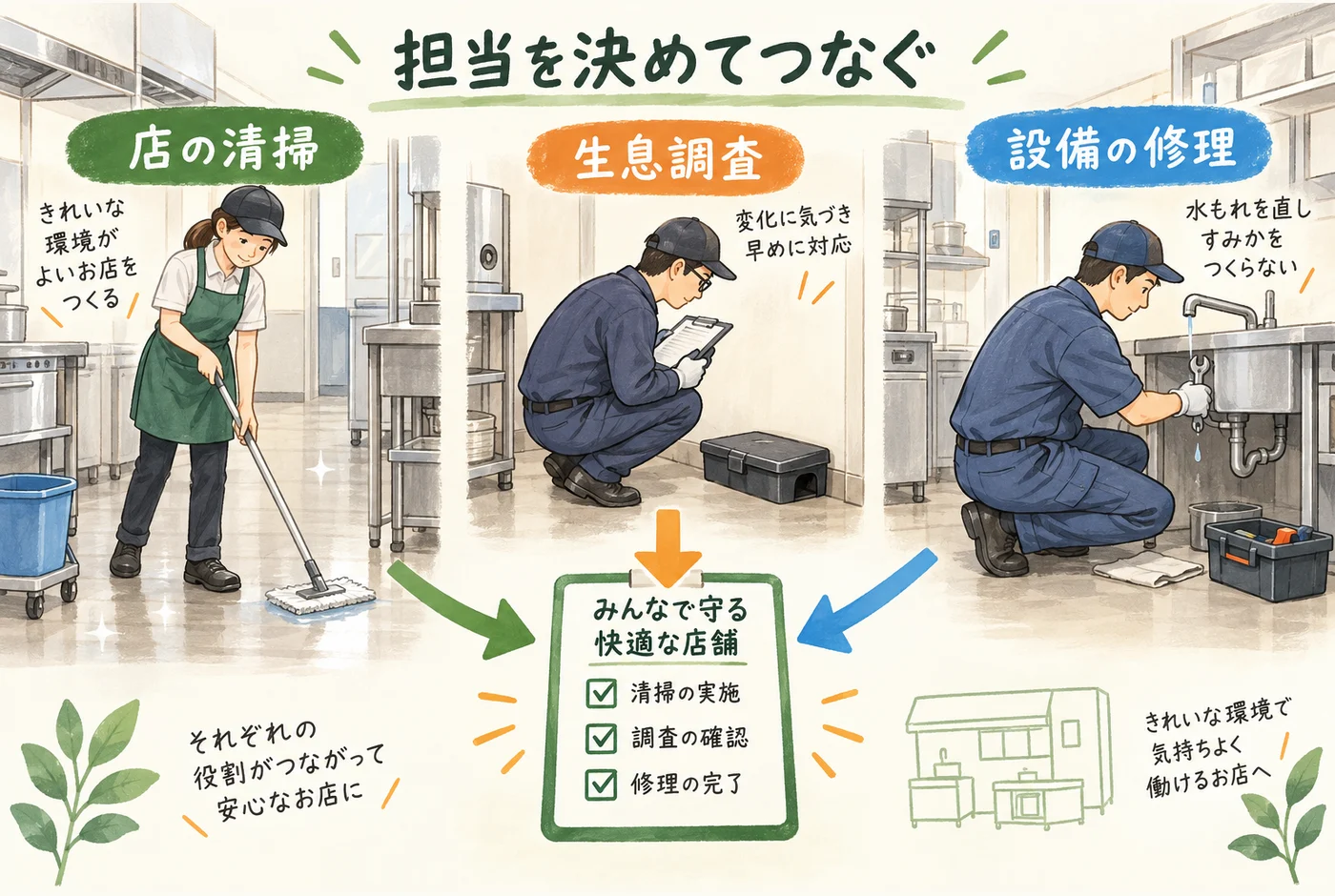 担当を決めてつなぐ

店の清掃

きれいな
環境が
よいお店を
つくる

生息調査

変化に気づき
早めに対応

設備の修理

水もれを直し
すみかを
つくらない

みんなで守る
快適な店舗

☑ 清掃の実施
☑ 調査の確認
☑ 修理の完了

それぞれの
役割がつながって
安心なお店に

きれいな環境で
気持ちよく
働けるお店へ