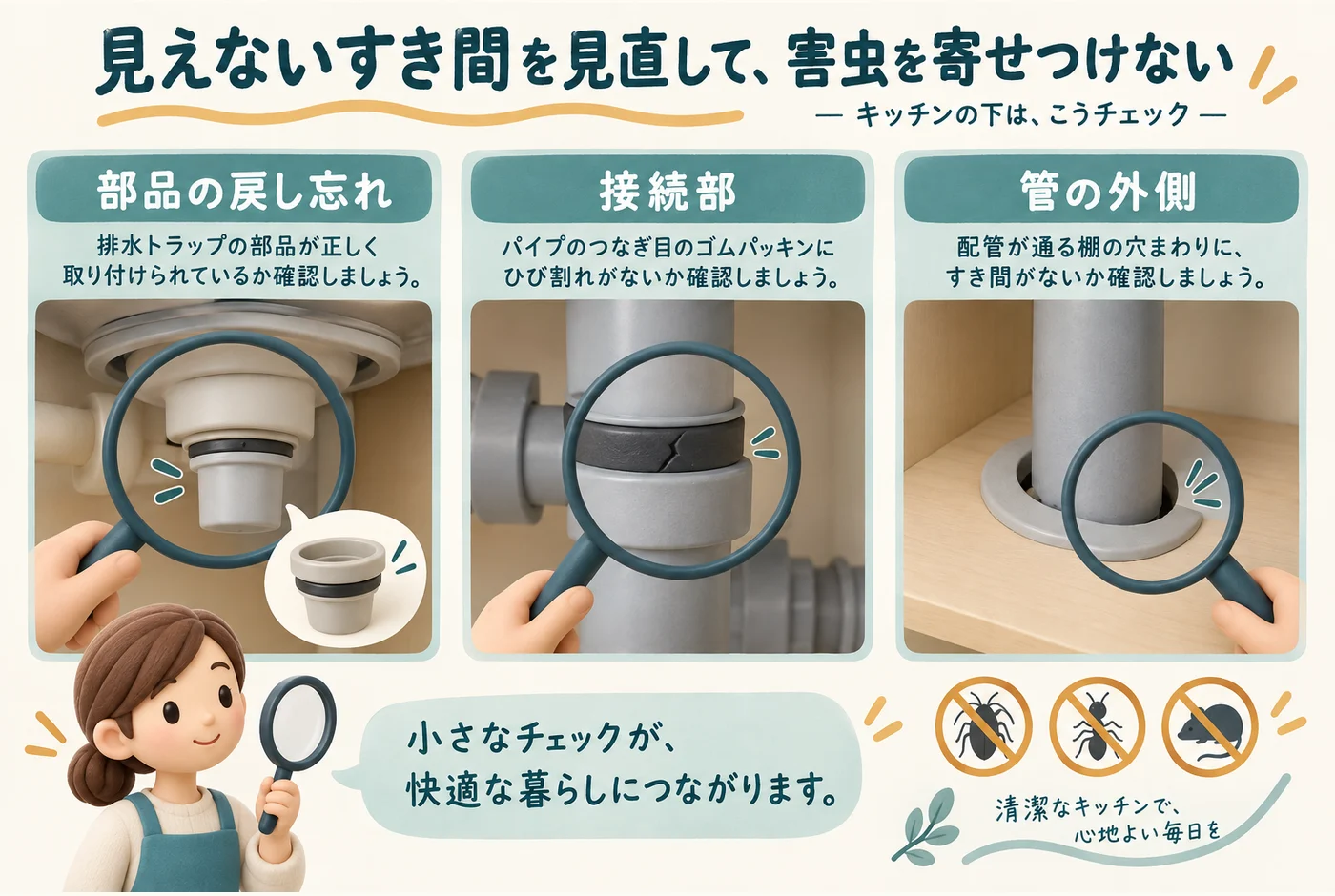 見えないすき間を見直して、害虫を寄せつけない

— キッチンの下は、こうチェック —

部品の戻し忘れ

排水トラップの部品が正しく取り付けられているか確認しましょう。

接続部

パイプのつなぎ目のゴムパッキンにひび割れがないか確認しましょう。

管の外側

配管が通る棚の穴まわりに、すき間がないか確認しましょう。

小さなチェックが、快適な暮らしにつながります。

清潔なキッチンで、心地よい毎日を